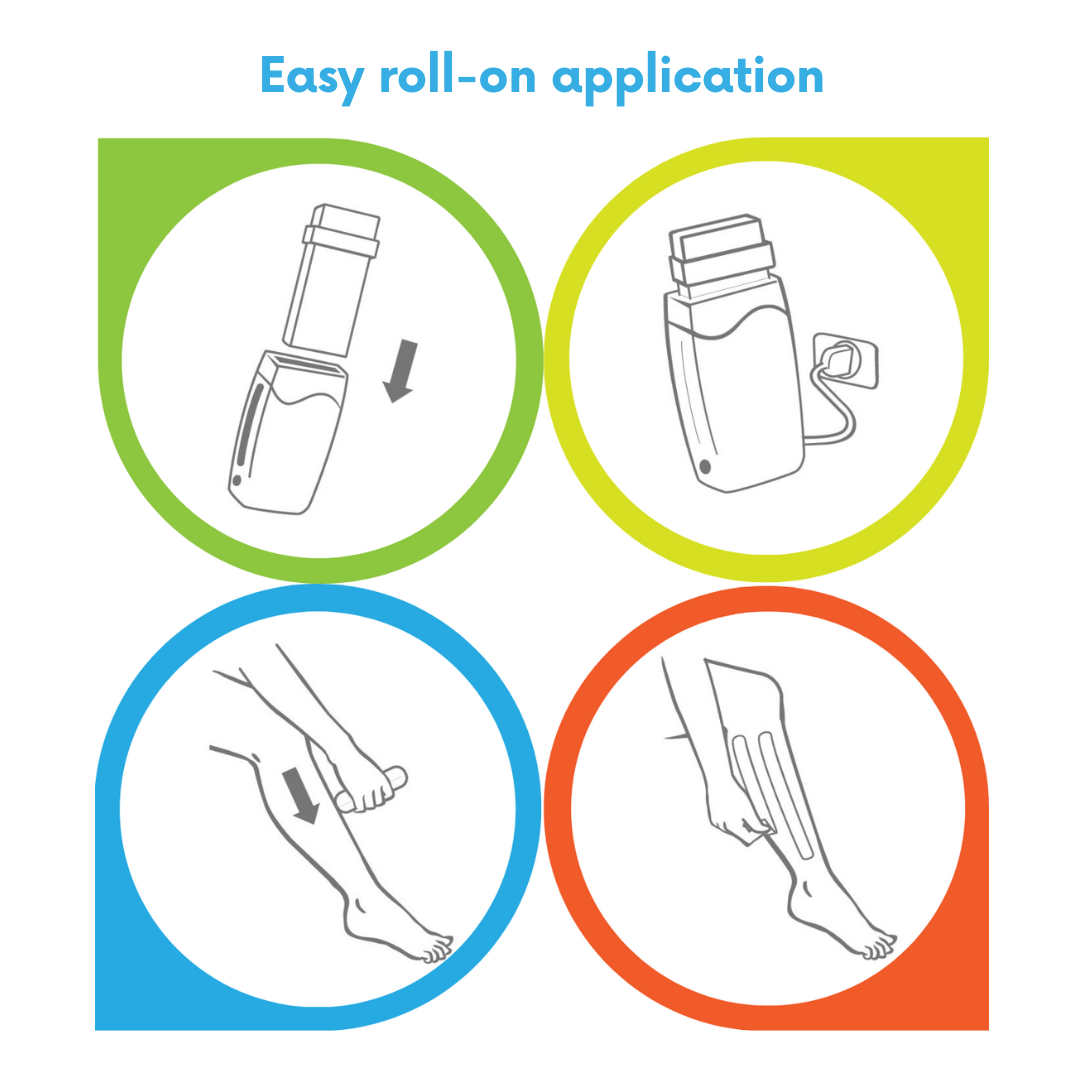 Easy roll-on application