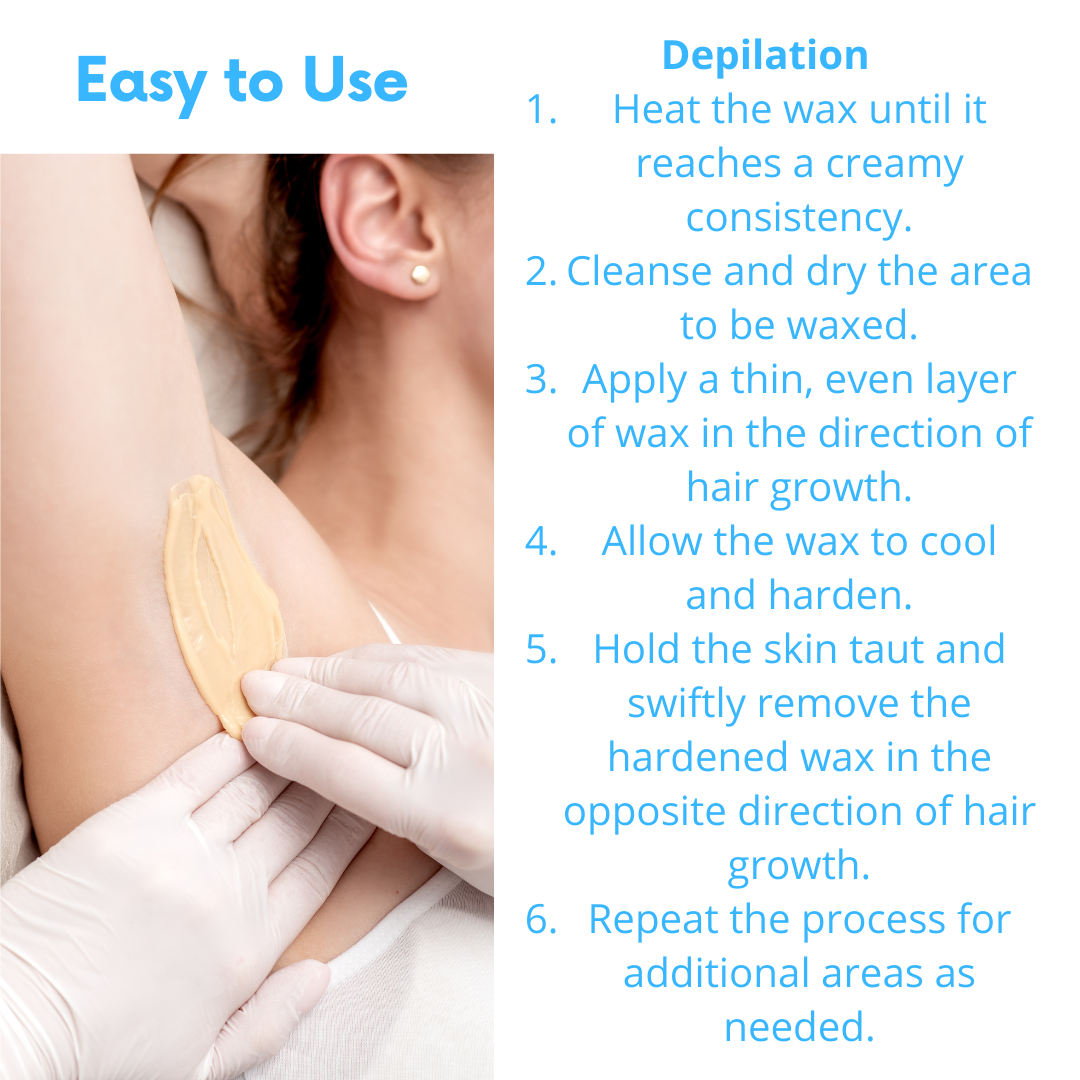 Easy to Use

Depilation

1. Heat the wax until it reaches a creamy consistency.
2. Cleanse and dry the area to be waxed.
3. Apply a thin, even layer of wax in the direction of hair growth.
4. Allow the wax to cool and harden.
5. Hold the skin taut and swiftly remove the hardened wax in the opposite direction of hair growth.
6. Repeat the process for additional areas as needed.